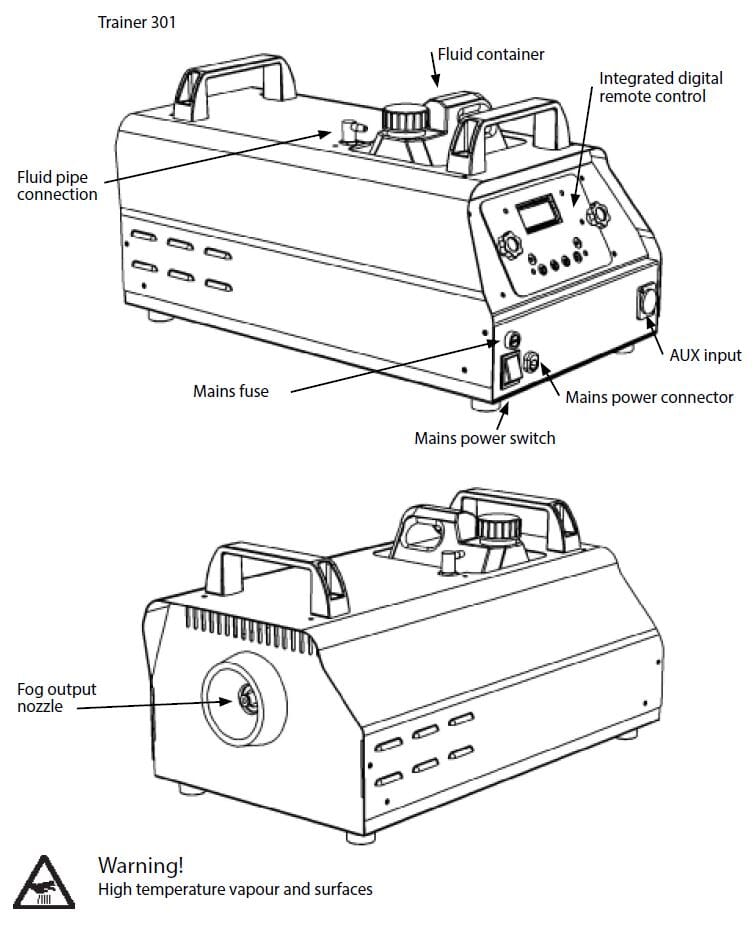 Trainer 301

Fluid container

Integrated digital remote control

Fluid pipe connection

AUX input

Mains fuse

Mains power connector

Mains power switch

Fog output nozzle

Warning!
High temperature vapour and surfaces