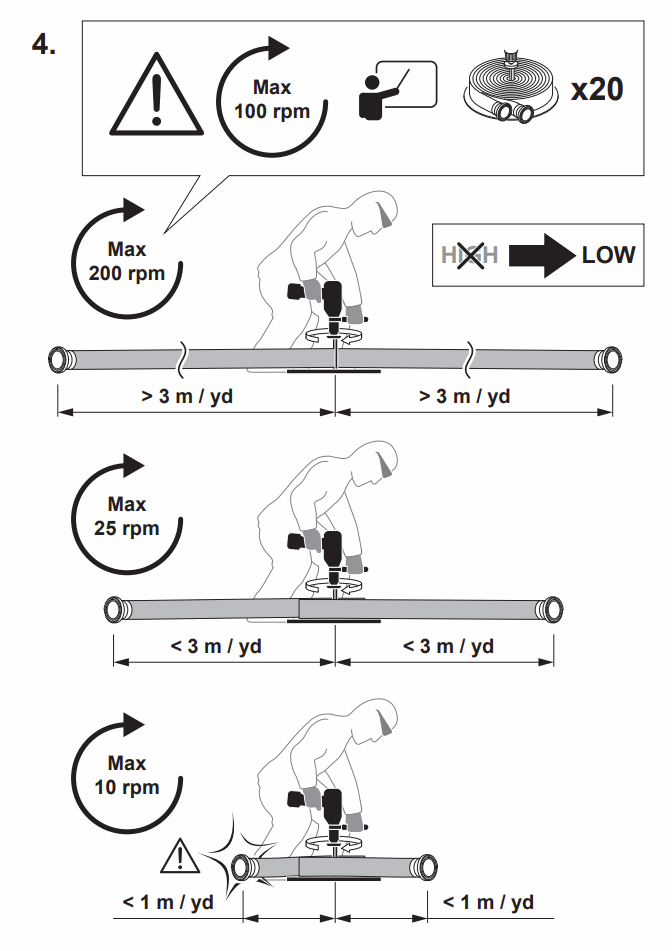 4.

Max 100 rpm

x20

Max 200 rpm

HIGH LOW

> 3 m / yd

> 3 m / yd

Max 25 rpm

< 3 m / yd

< 3 m / yd

Max 10 rpm

< 1 m / yd

< 1 m / yd